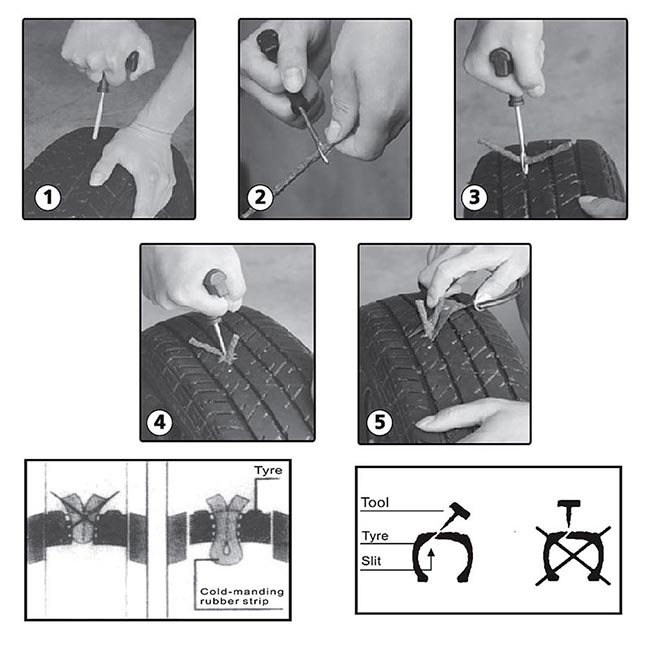 1

2

3

4

5

Tyre

Cold-manding rubber strip

Tool

Tyre

Slit