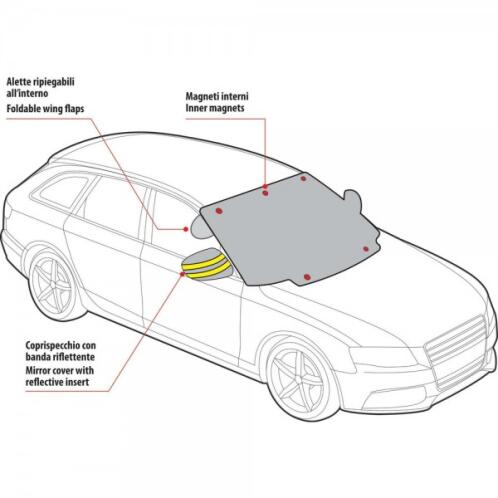 Alette ripiegabili all'interno
Foldable wing flaps

Magneti interni
Inner magnets

Coprispecchio con banda riflettente
Mirror cover with reflective insert