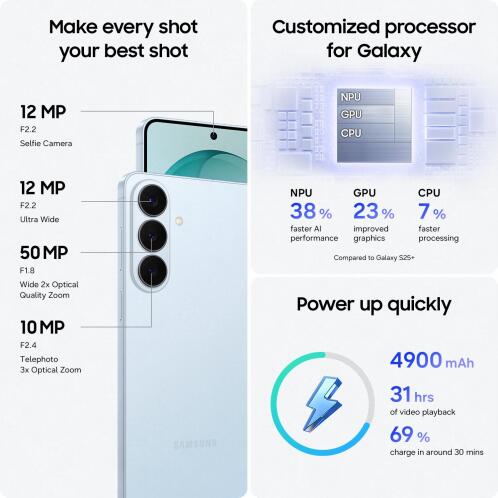 Make every shot your best shot

12 MP
F2.2
Selfie Camera

12 MP
F2.2
Ultra Wide

50 MP
F1.8
Wide 2x Optical Quality Zoom

10 MP
F2.4
Telephoto 3x Optical Zoom

SAMSUNG

Customized processor for Galaxy

NPU
GPU
CPU

NPU
38 %
faster AI performance

GPU
23 %
improved graphics

CPU
7 %
faster processing

Compared to Galaxy S25+

Power up quickly

4900 mAh

31 hrs
of video playback

69 %
charge in around 30 mins