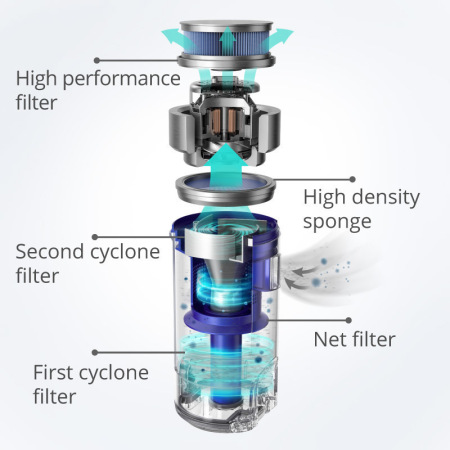 High performance filter

High density sponge

Second cyclone filter

Net filter

First cyclone filter