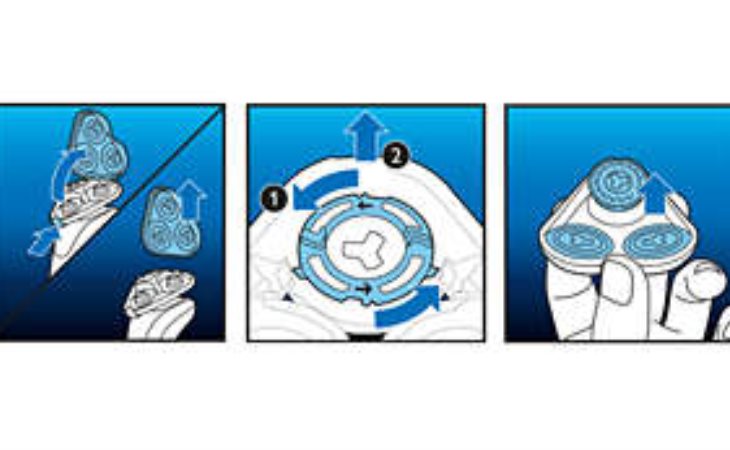 1
2